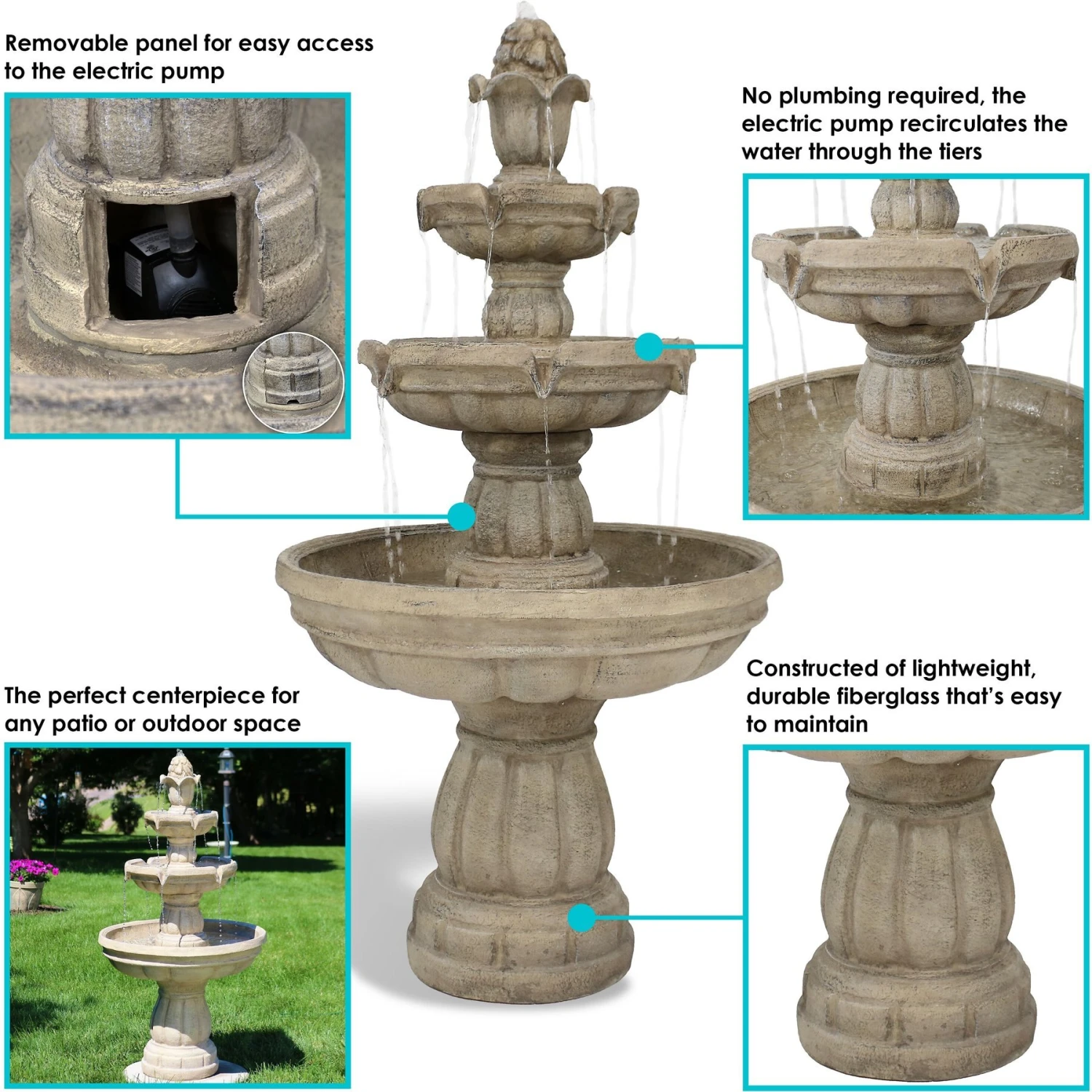 Removable panel for easy access to the electric pump

No plumbing required, the electric pump recirculates the water through the tiers

The perfect centerpiece for any patio or outdoor space

Constructed of lightweight, durable fiberglass that's easy to maintain