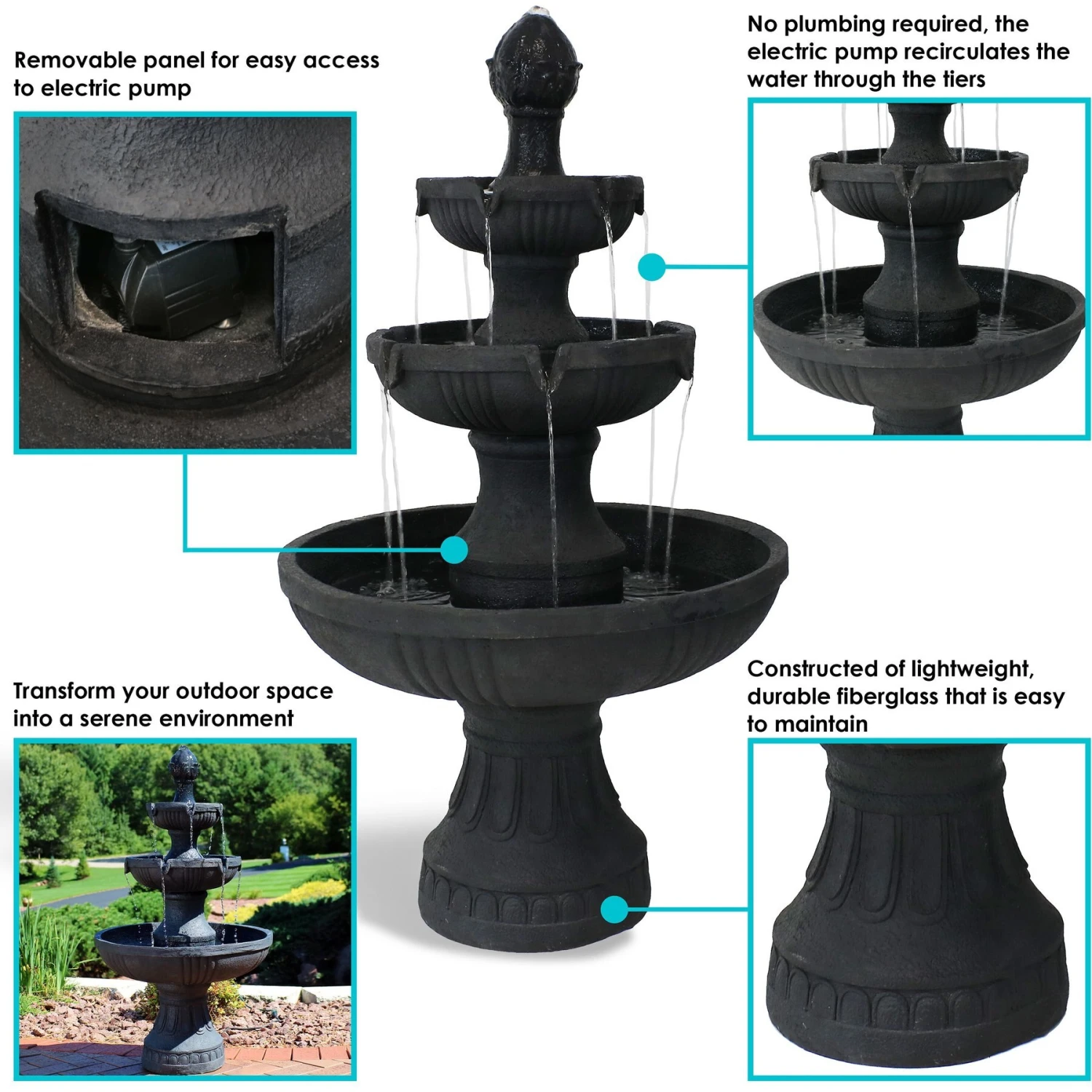 Removable panel for easy access to electric pump

No plumbing required, the electric pump recirculates the water through the tiers

Transform your outdoor space into a serene environment

Constructed of lightweight, durable fiberglass that is easy to maintain