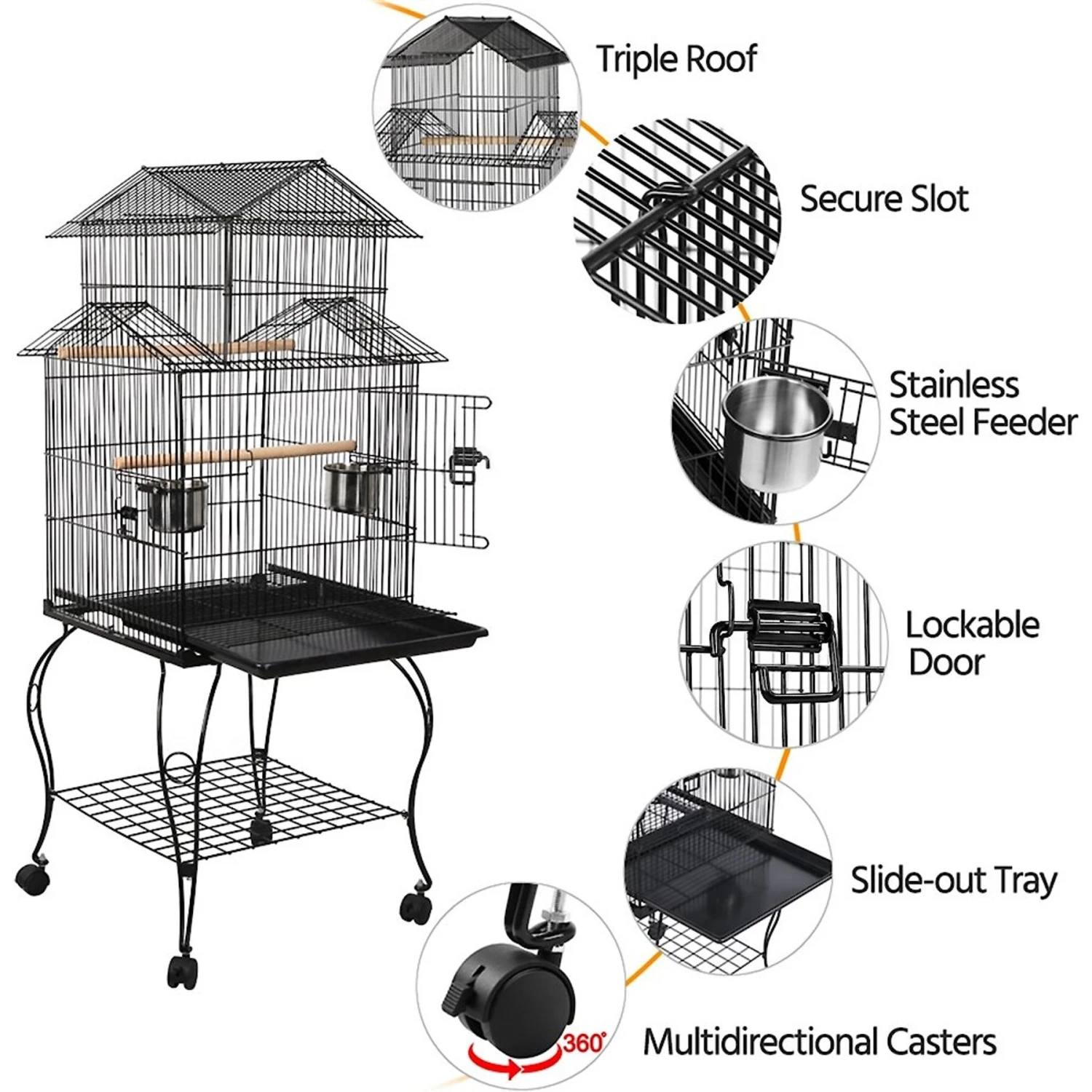 Triple Roof

Secure Slot

Stainless Steel Feeder

Lockable Door

Slide-out Tray

360°

Multidirectional Casters