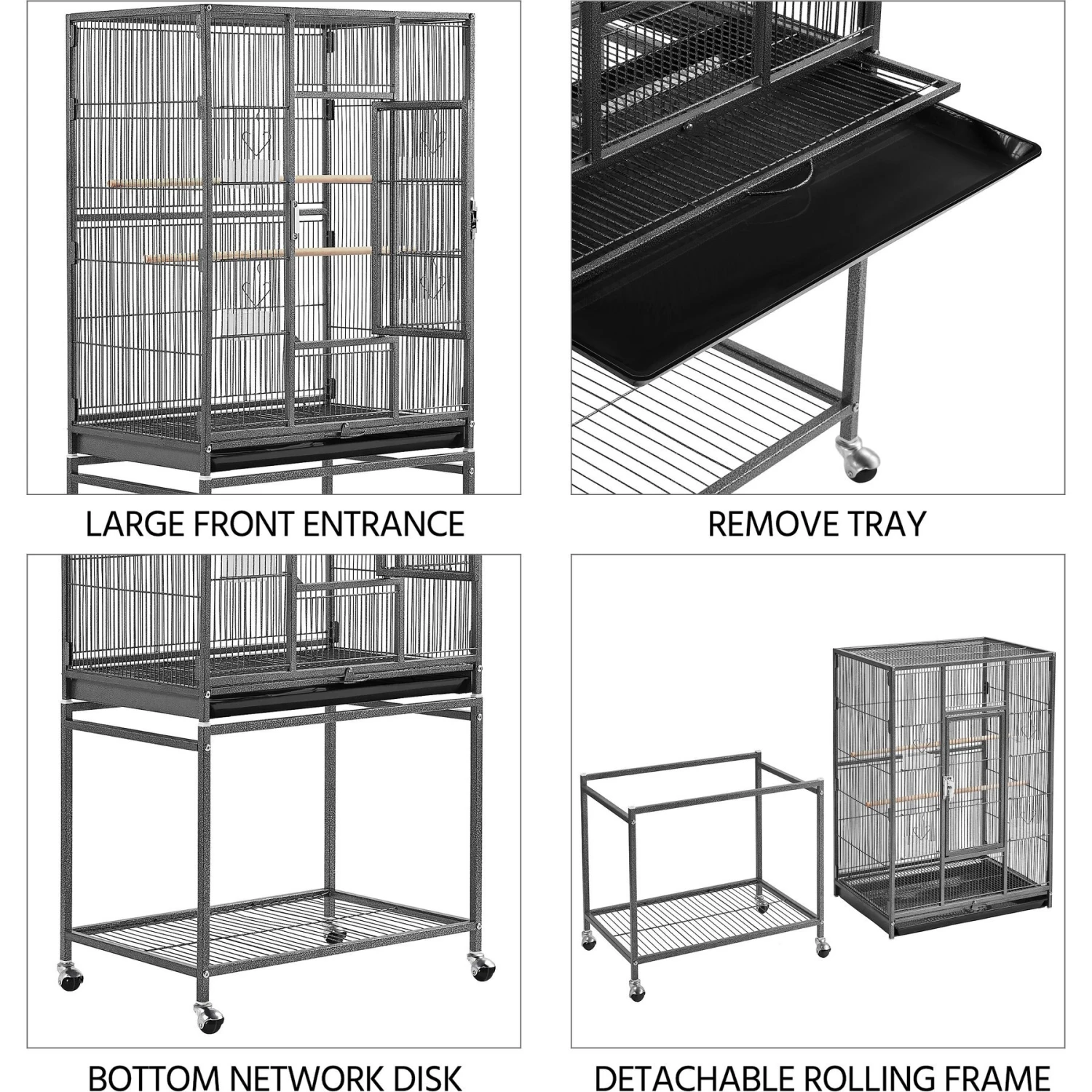 LARGE FRONT ENTRANCE

REMOVE TRAY

BOTTOM NETWORK DISK

DETACHABLE ROLLING FRAME