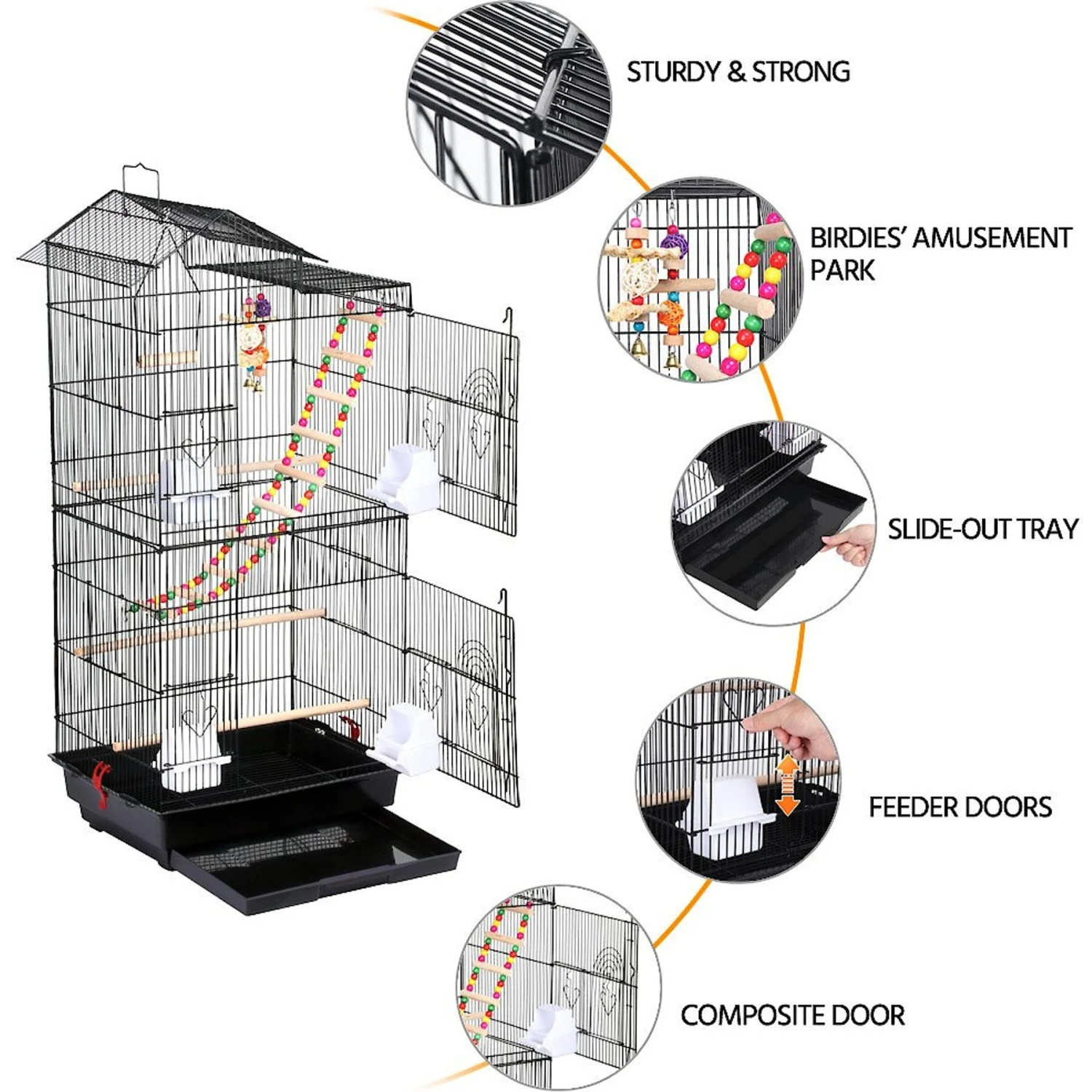 STURDY & STRONG

BIRDIES' AMUSEMENT PARK

SLIDE-OUT TRAY

FEEDER DOORS

COMPOSITE DOOR