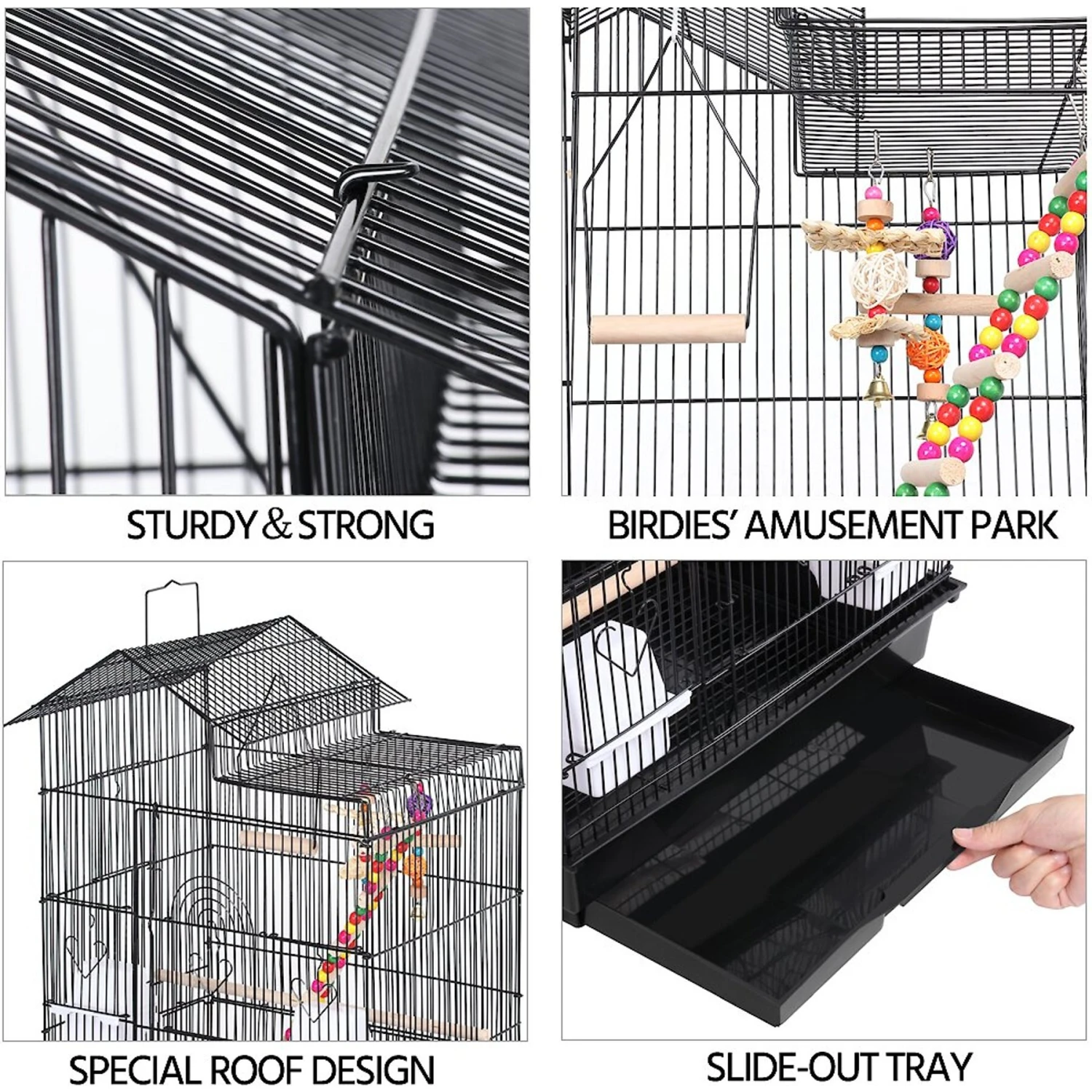 STURDY & STRONG

BIRDIES' AMUSEMENT PARK

SPECIAL ROOF DESIGN

SLIDE-OUT TRAY