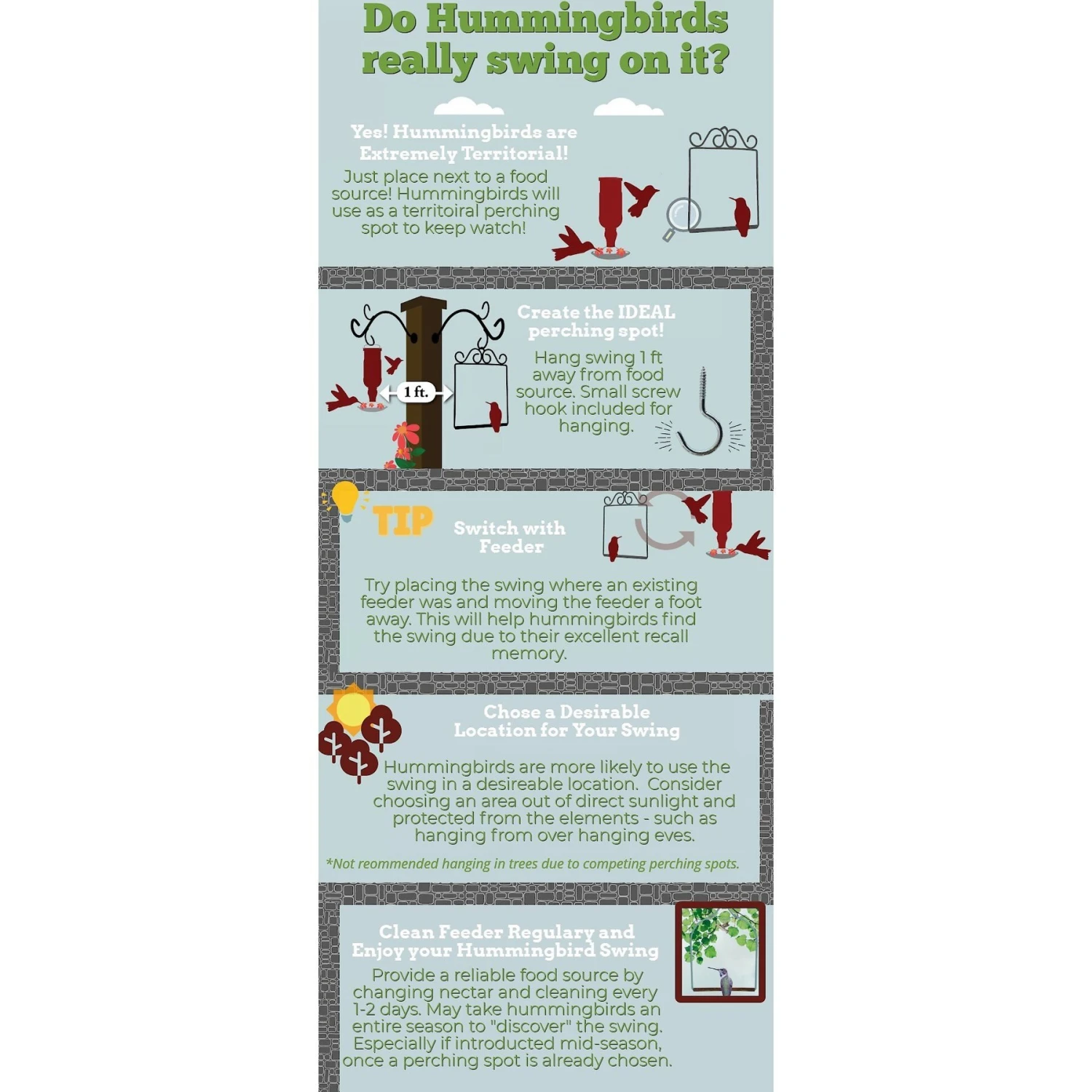 Do Hummingbirds really swing on it?

Yes! Hummingbirds are Extremely Territorial!

Just place next to a food source! Hummingbirds will use as a territoiral perching spot to keep watch!

Create the IDEAL perching spot!

1 ft.

Hang swing 1 ft away from food source. Small screw hook included for hanging.

TIP

Switch with Feeder

Try placing the swing where an existing feeder was and moving the feeder a foot away. This will help hummingbirds find the swing due to their excellent recall memory.

Chose a Desirable Location for Your Swing

Hummingbirds are more likely to use the swing in a desireable location. Consider choosing an area out of direct sunlight and protected from the elements - such as hanging from over hanging eves.

*Not reommended hanging in trees due to competing perching spots.

Clean Feeder Regulary and Enjoy your Hummingbird Swing

Provide a reliable food source by changing nectar and cleaning every 1-2 days. May take hummingbirds an entire season to "discover" the swing. Especially if introducted mid-season, once a perching spot is already chosen.