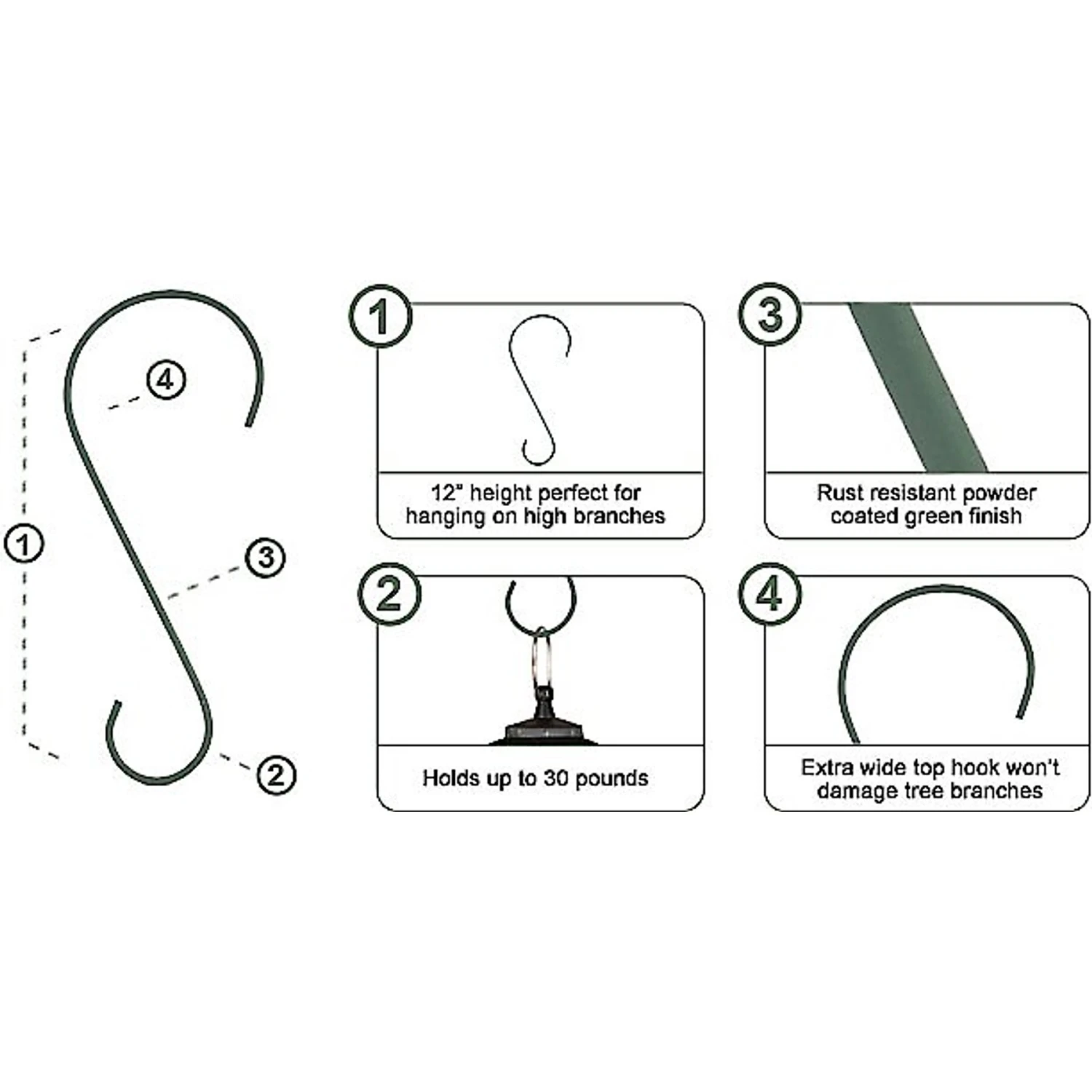 4

1

3

2

1

12" height perfect for hanging on high branches

3

Rust resistant powder coated green finish

2

Holds up to 30 pounds

4

Extra wide top hook won't damage tree branches